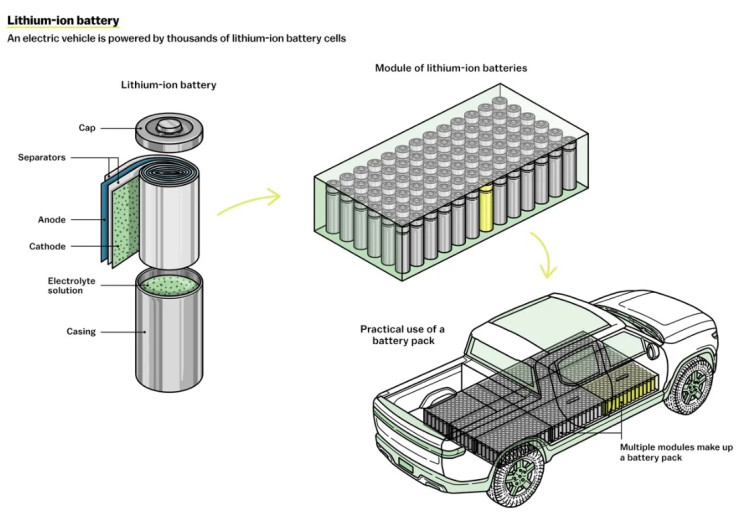 Lithium-ion battery
An electric vehicle is powered by thousands of lithium-ion battery cells

Lithium-ion battery

Cap
Separators
Anode
Cathode
Electrolyte solution
Casing

Module of lithium-ion batteries

Practical use of a battery pack

Multiple modules make up a battery pack